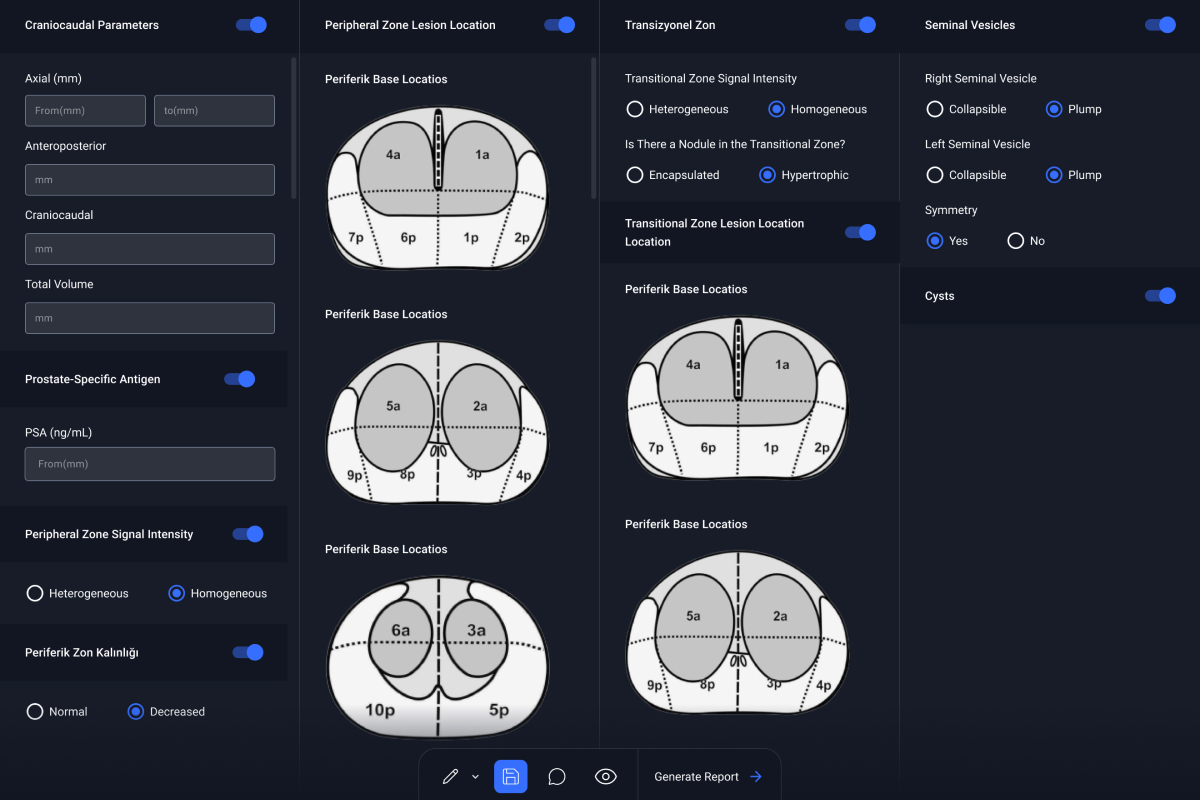 Craniocaudal Parameters

Axial (mm)

From(mm)

to(mm)

Anteroposterior

mm

Craniocaudal

mm

Total Volume

mm

Prostate-Specific Antigen

PSA (ng/mL)

From(mm)

Peripheral Zone Signal Intensity

Heterogeneous

Homogeneous

Periferik Zon Kalınlığı

Normal

Decreased

Peripheral Zone Lesion Location

Periferik Base Locatios

4a 1a 7p 6p 1p 2p

Periferik Base Locatios

5a 2a 9p 8p 3p 4p

Periferik Base Locatios

6a 3a 10p 5p

Transizyonel Zon

Transitional Zone Signal Intensity

Heterogeneous

Homogeneous

Is There a Nodule in the Transitional Zone?

Encapsulated

Hypertrophic

Transitional Zone Lesion Location Location

Periferik Base Locatios

4a 1a 7p 6p 1p 2p

Periferik Base Locatios

5a 2a 9p 8p 3p 4p

Seminal Vesicles

Right Seminal Vesicle

Collapsible

Plump

Left Seminal Vesicle

Collapsible

Plump

Symmetry

Yes

No

Cysts

Generate Report