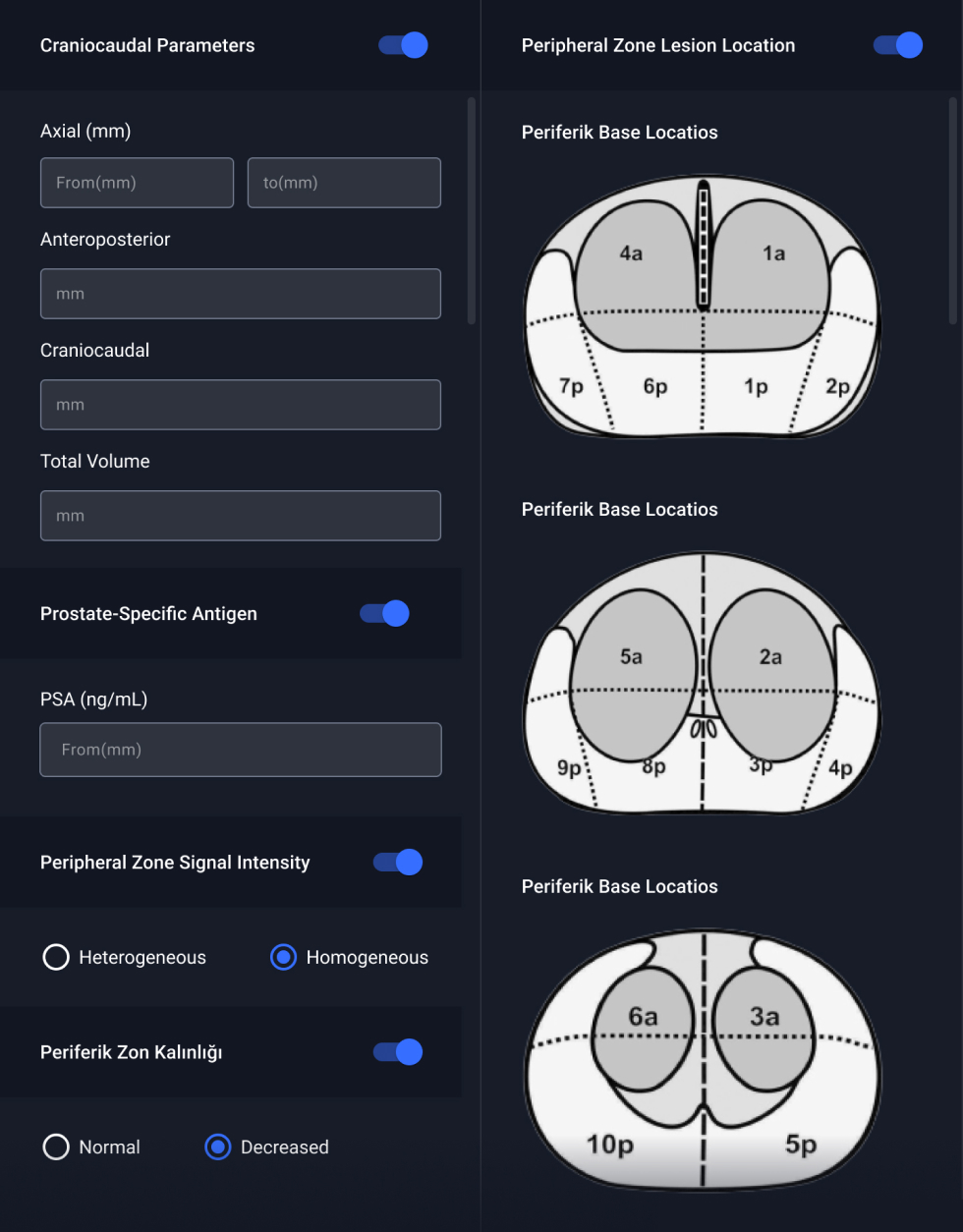 Craniocaudal Parameters

Axial (mm)

From(mm)

to(mm)

Anteroposterior

mm

Craniocaudal

mm

Total Volume

mm

Prostate-Specific Antigen

PSA (ng/mL)

From(mm)

Peripheral Zone Signal Intensity

Heterogeneous

Homogeneous

Periferik Zon Kalınlığı

Normal

Decreased

Peripheral Zone Lesion Location

Periferik Base Locatios

4a

1a

7p

6p

1p

2p

Periferik Base Locatios

5a

2a

9p

8p

3p

4p

Periferik Base Locatios

6a

3a

10p

5p